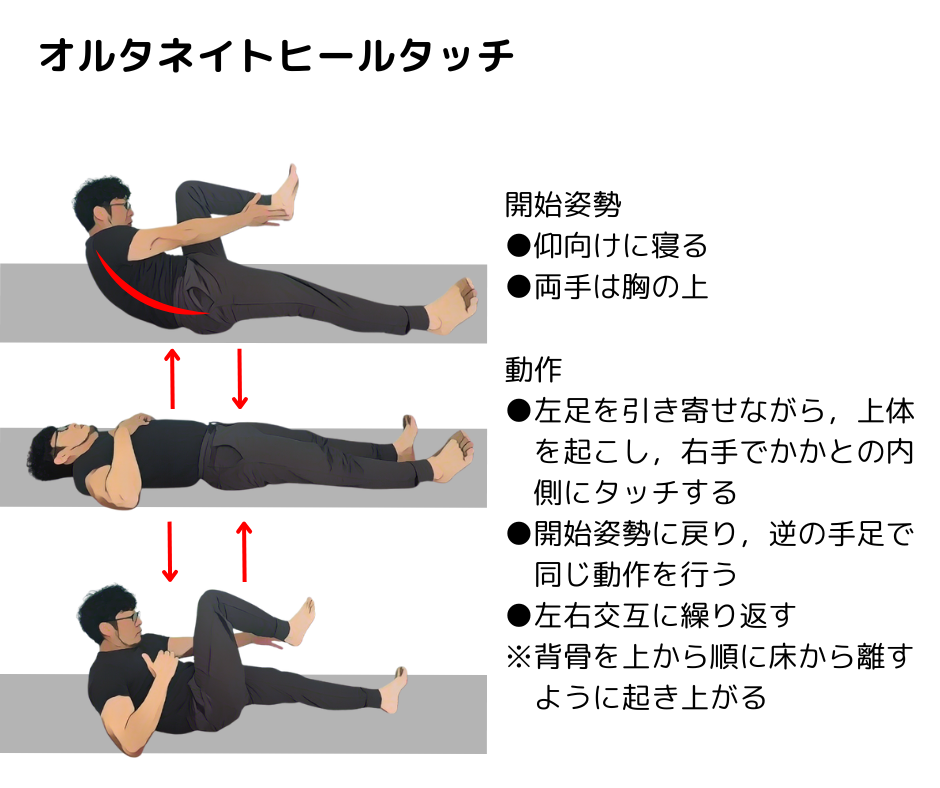 オルタネイトヒールタッチ

開始姿勢
●仰向けに寝る
●両手は胸の上

動作
●左足を引き寄せながら，上体を起こし，右手でかかとの内側にタッチする
●開始姿勢に戻り，逆の手足で同じ動作を行う
●左右交互に繰り返す
※背骨を上から順に床から離すように起き上がる